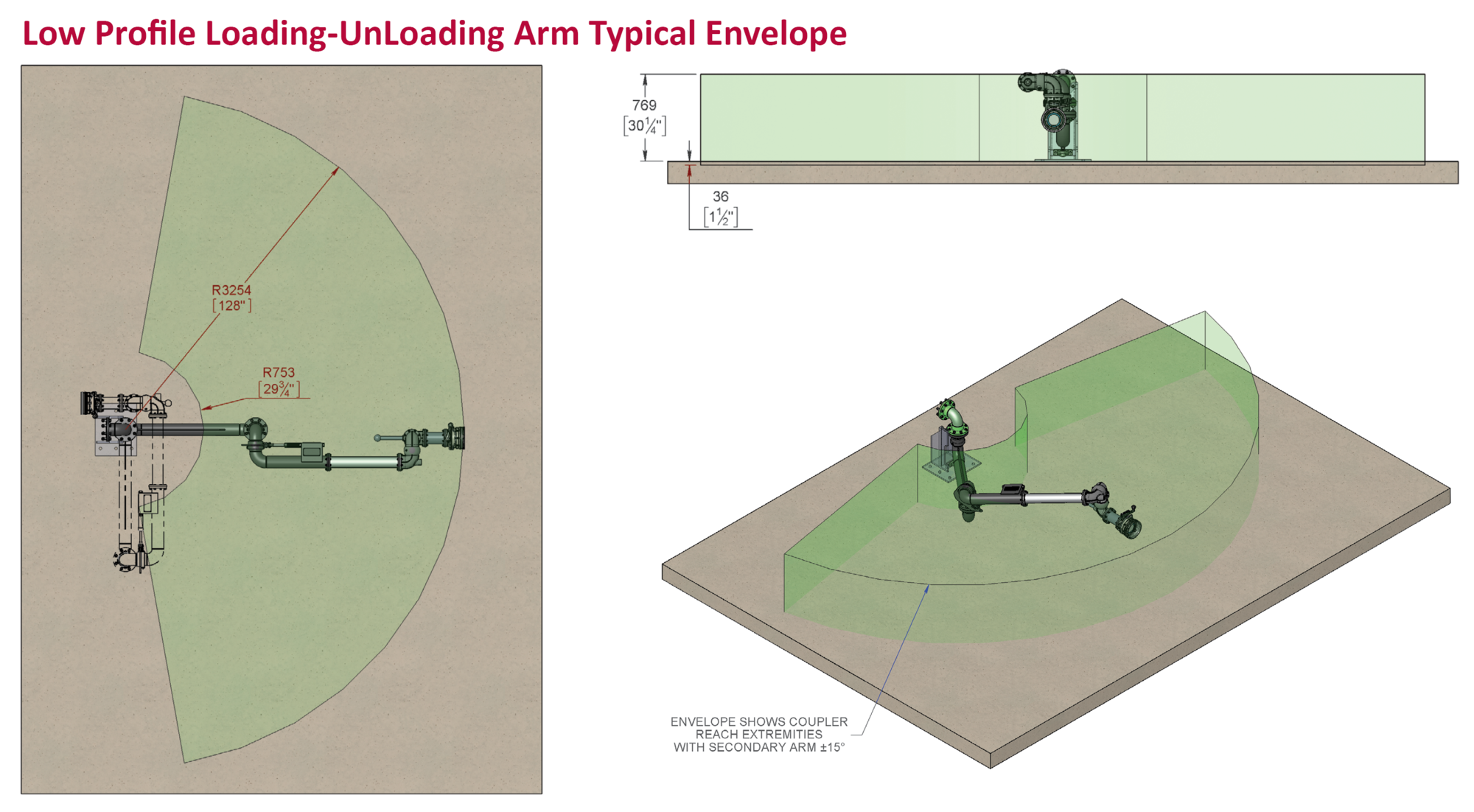 Low Profile Loading-UnLoading Arm Typical Envelope

R3254
[128"]

R753
[$29\frac{3}{4}$"]

769
[$30\frac{1}{4}$"]

36
[$1\frac{1}{2}$"]

ENVELOPE SHOWS COUPLER REACH EXTREMITIES WITH SECONDARY ARM ±15°